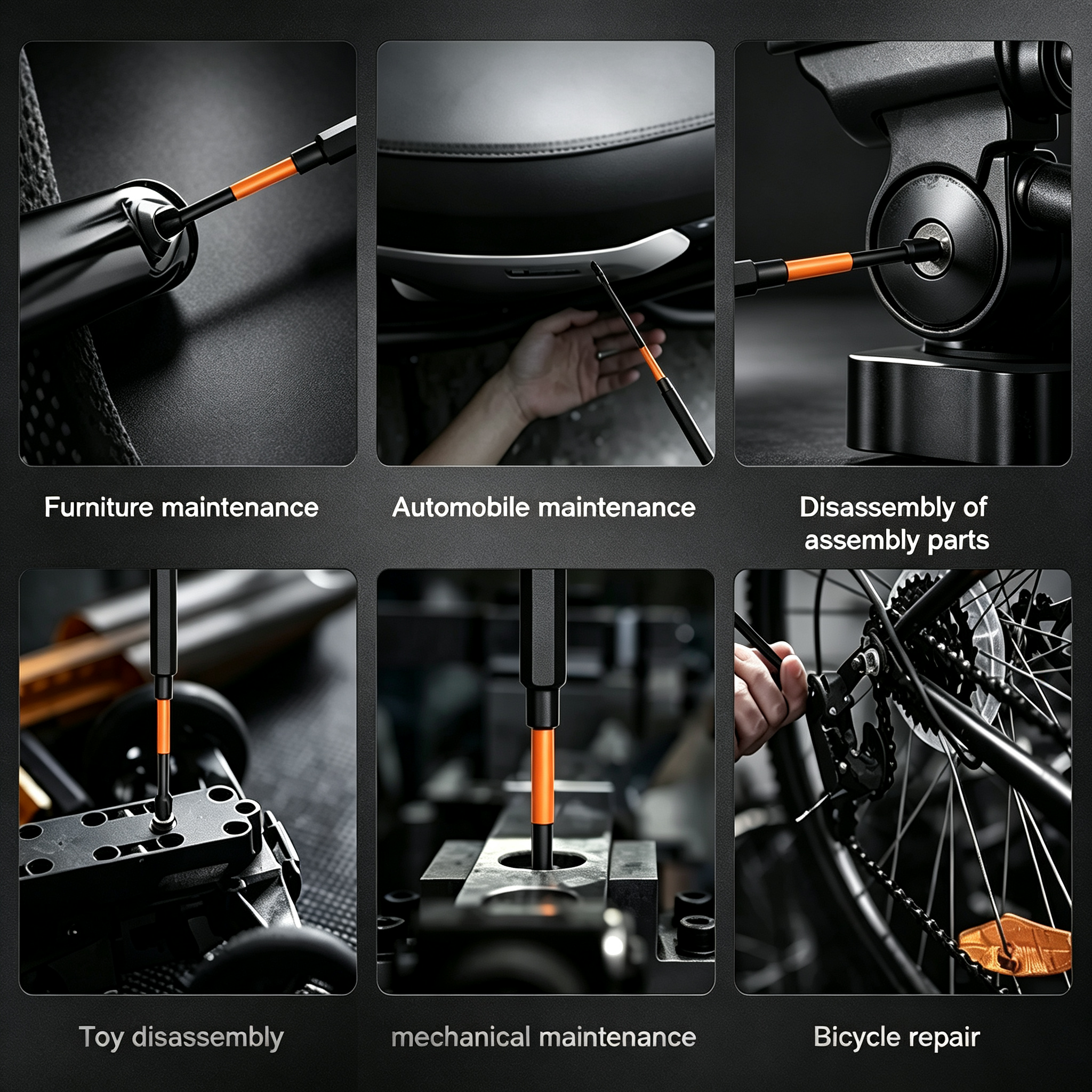 Furniture maintenance

Automobile maintenance

Disassembly of assembly parts

Toy disassembly

mechanical maintenance

Bicycle repair